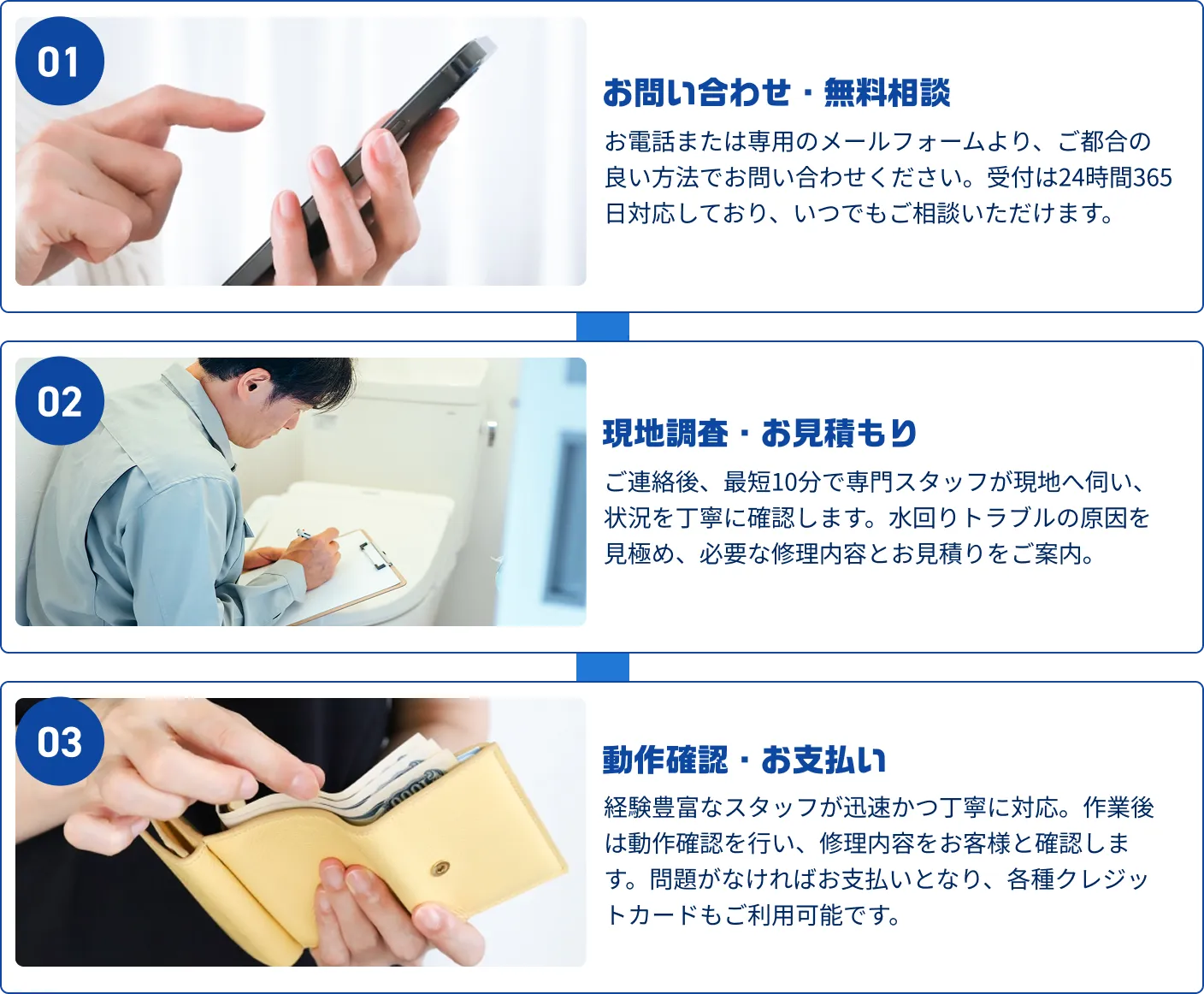 01

お問い合わせ・無料相談

お電話または専用のメールフォームより、ご都合の良い方法でお問い合わせください。受付は24時間365日対応しており、いつでもご相談いただけます。

02

現地調査・お見積もり

ご連絡後、最短10分で専門スタッフが現地へ伺い、状況を丁寧に確認します。水回りトラブルの原因を見極め、必要な修理内容とお見積りをご案内。

03

動作確認・お支払い

経験豊富なスタッフが迅速かつ丁寧に対応。作業後は動作確認を行い、修理内容をお客様と確認します。問題がなければお支払いとなり、各種クレジットカードもご利用可能です。